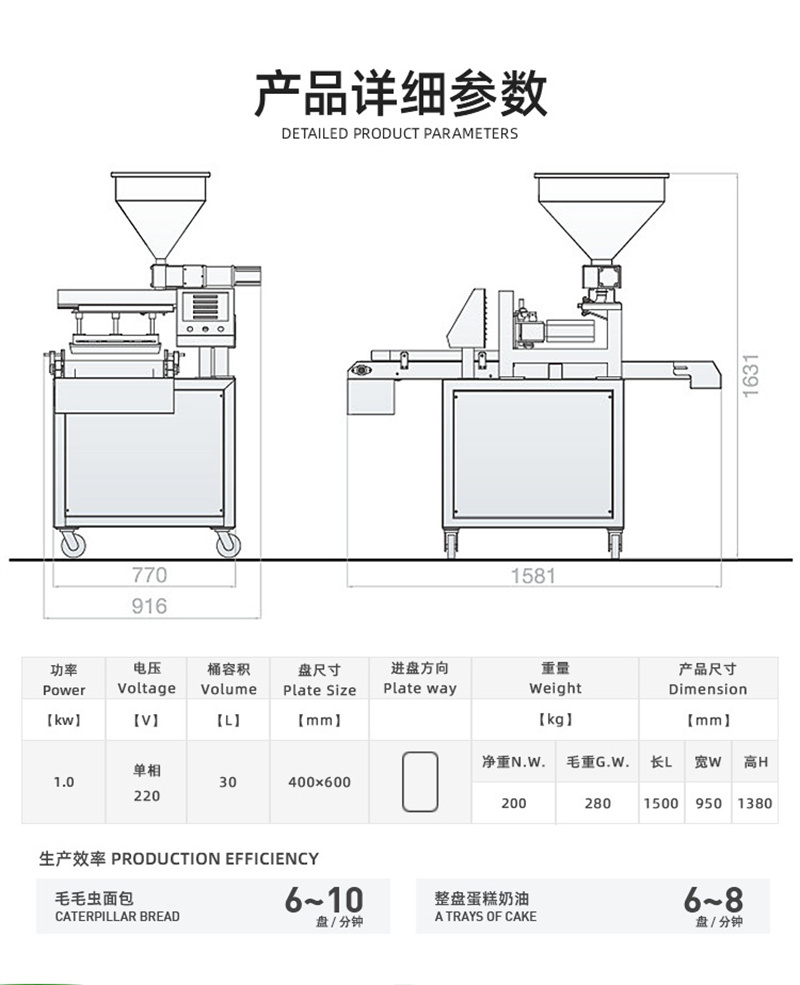 产品详细参数
DETAILED PRODUCT PARAMETERS

770
916
1581
1631

| 功率 Power | 电压 Voltage | 桶容积 Volume | 盘尺寸 Plate Size | 进盘方向 Plate way | 重量 Weight | | 产品尺寸 Dimension | | |
|---|---|---|---|---|---|---|---|---|---|
| 【kw】 | 【V】 | 【L】 | 【mm】 | | 【kg】 | | 【mm】 | | |
| 1.0 | 单相 220 | 30 | 400×600 | | 净重N.W. | 毛重G.W. | 长L | 宽W | 高H |
| | | | | | 200 | 280 | 1500 | 950 | 1380 |

生产效率 PRODUCTION EFFICIENCY

毛毛虫面包
CATERPILLAR BREAD
6~10
盘 / 分钟

整盘蛋糕奶油
A TRAYS OF CAKE
6~8
盘 / 分钟